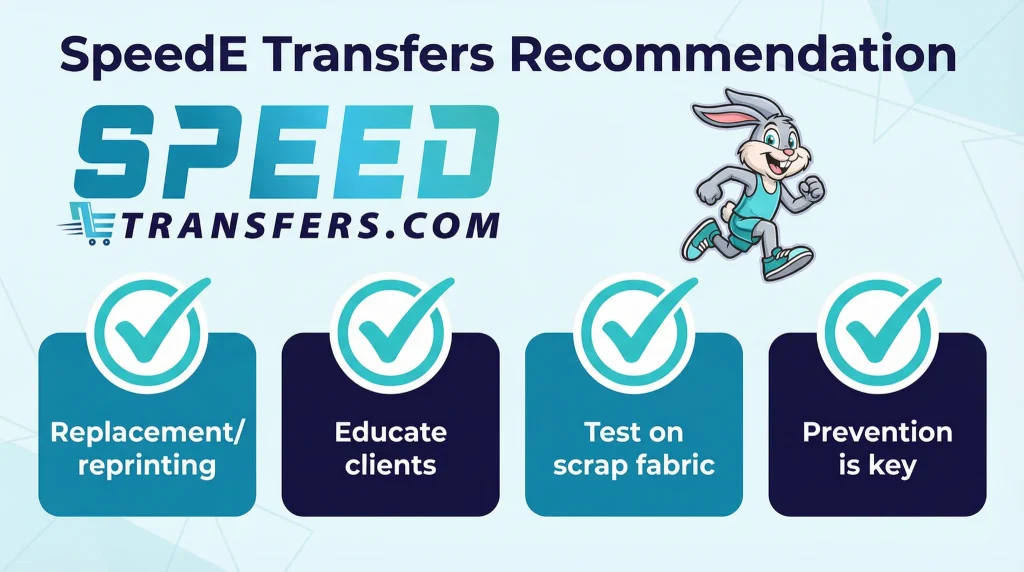 SpeedE Transfers Recommendation

SPEED
TRANSFERS.COM

Replacement/ reprinting

Educate clients

Test on scrap fabric

Prevention is key