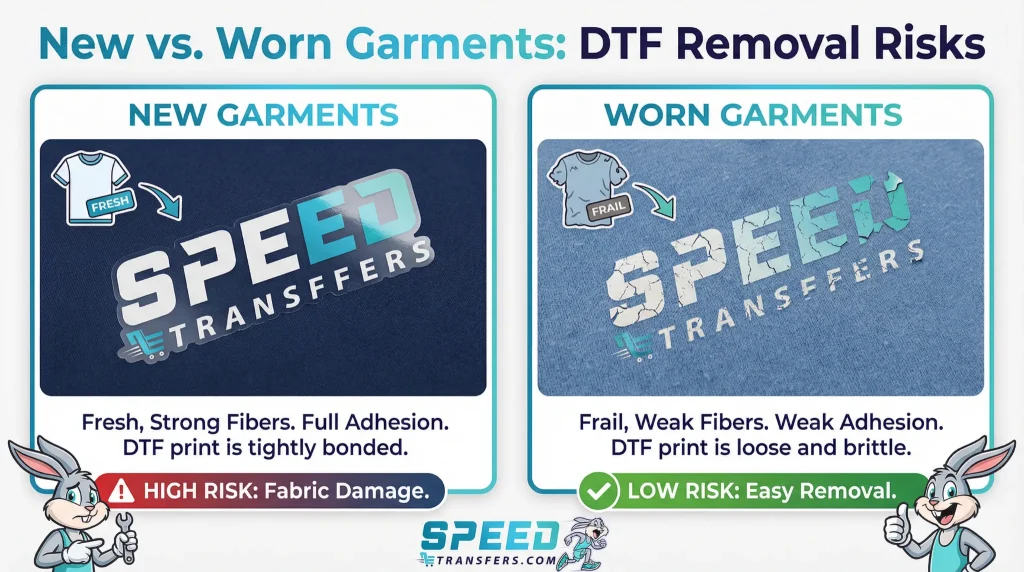 New vs. Worn Garments: DTF Removal Risks

NEW GARMENTS

FRESH

SPEED TRANSFFERS

Fresh, Strong Fibers. Full Adhesion. DTF print is tightly bonded.

HIGH RISK: Fabric Damage.

WORN GARMENTS

FRAIL

SPEED TRANSFFERS

Frail, Weak Fibers. Weak Adhesion. DTF print is loose and brittle.

LOW RISK: Easy Removal.

SPEED TRANSFERS.COM